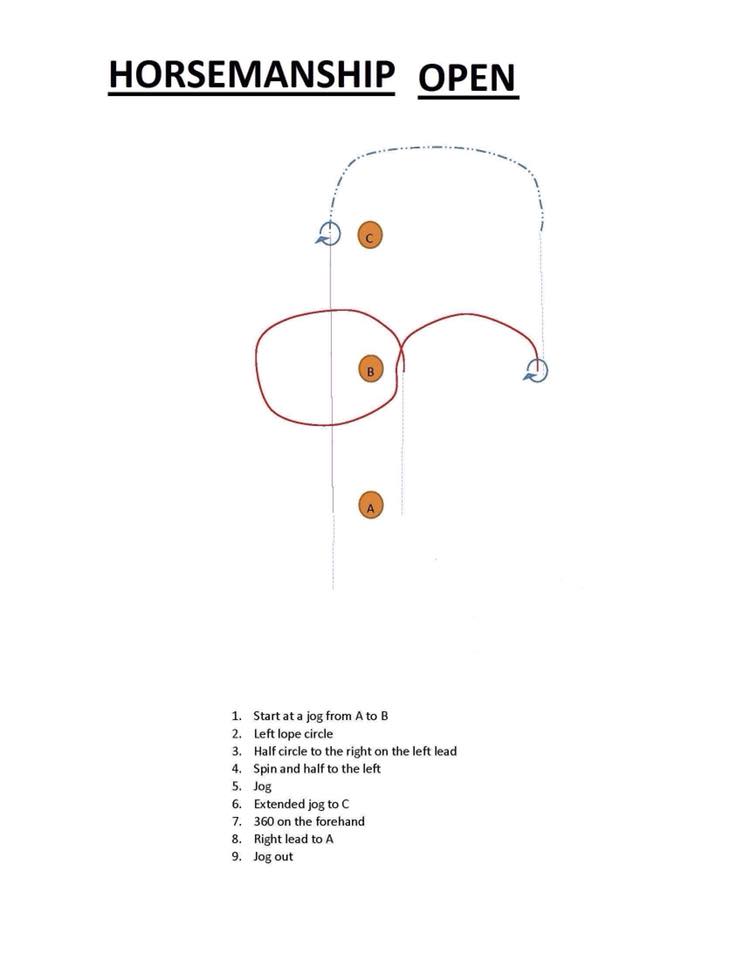 HORSEMANSHIP OPEN

C

B

A

1. Start at a jog from A to B
2. Left lope circle
3. Half circle to the right on the left lead
4. Spin and half to the left
5. Jog
6. Extended jog to C
7. 360 on the forehand
8. Right lead to A
9. Jog out